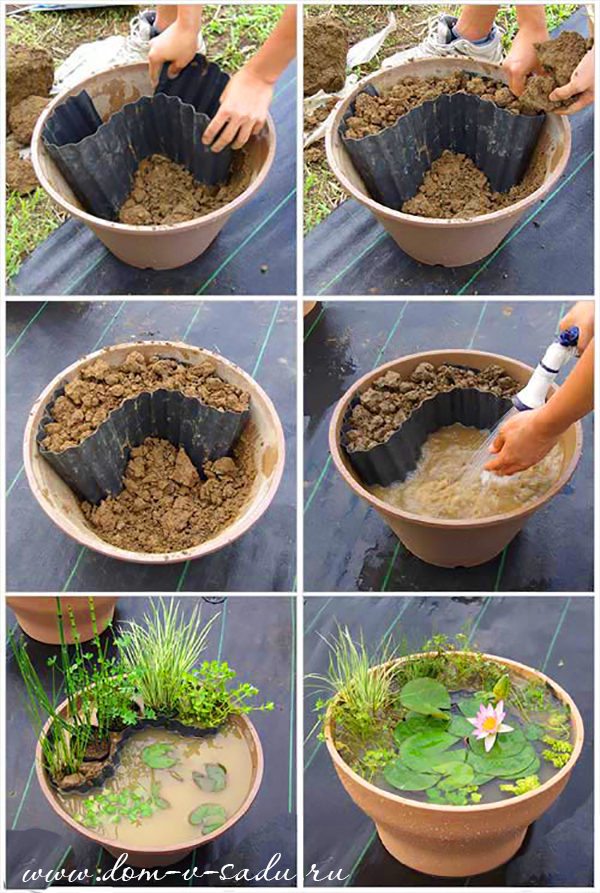 www.dom-v-sadu.ru