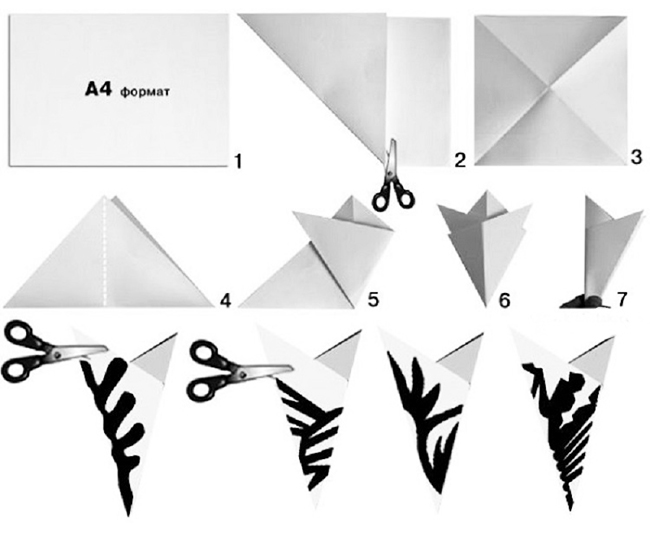 A4 формат

1

2

3

4

5

6

7