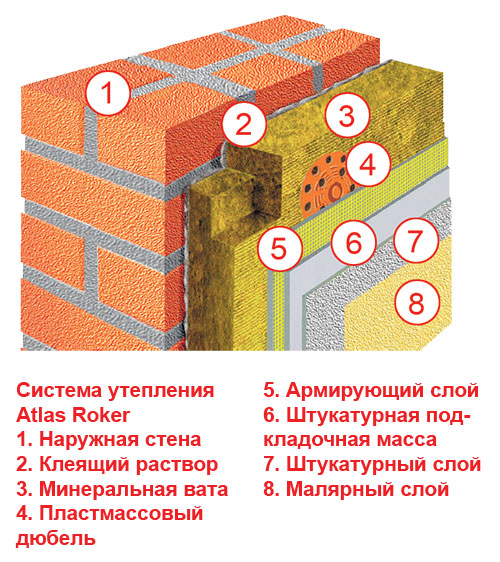 1
2
3
4
5
6
7
8

Система утепления Atlas Roker
1. Наружная стена
2. Клеящий раствор
3. Минеральная вата
4. Пластмассовый дюбель

5. Армирующий слой
6. Штукатурная подкладочная масса
7. Штукатурный слой
8. Малярный слой