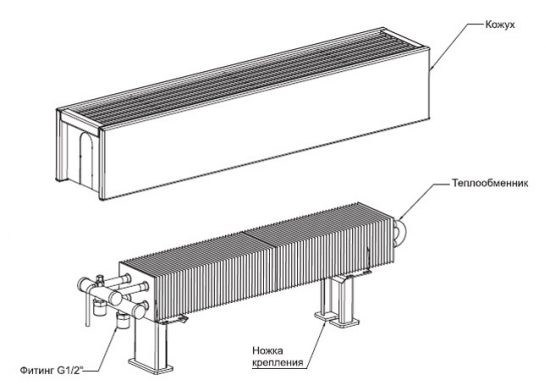 Кожух

Теплообменник

Ножка крепления

Фитинг G1/2"