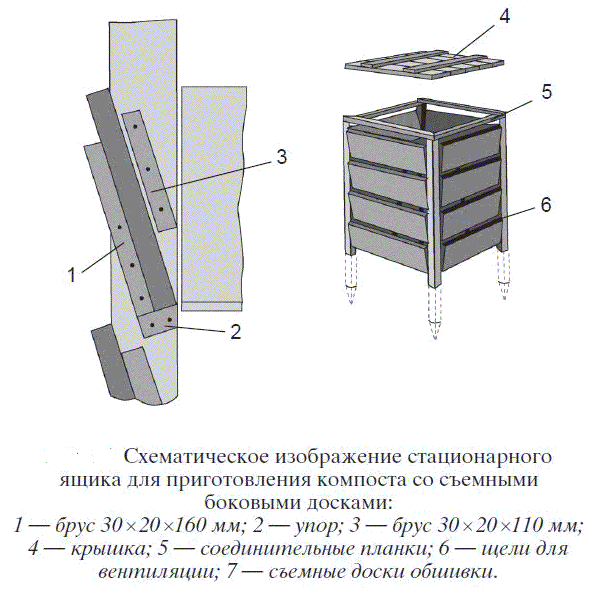 4

5

3

6

1

2

Схематическое изображение стационарного ящика для приготовления компоста со съемными боковыми досками:
1 — брус 30×20×160 мм; 2 — упор; 3 — брус 30×20×110 мм; 4 — крышка; 5 — соединительные планки; 6 — щели для вентиляции; 7 — съемные доски обшивки.